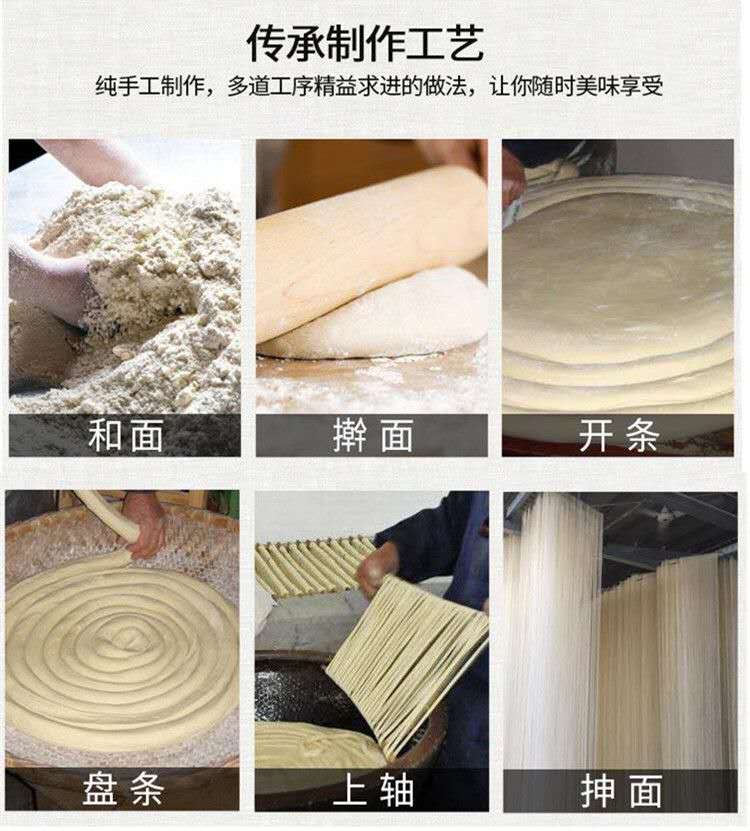 传承制作工艺

纯手工制作，多道工序精益求进的做法，让你随时美味享受

和面

擀面

开条

盘条

上轴

抻面